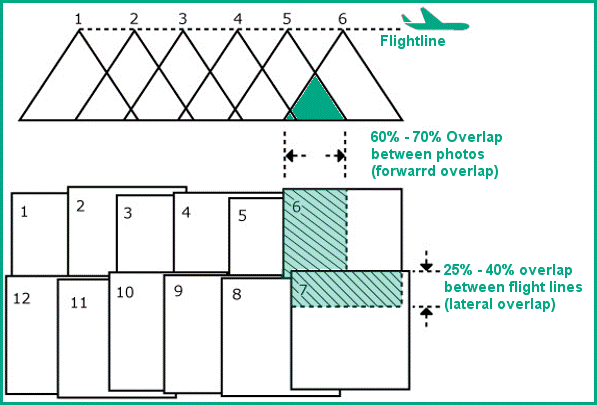 1 2 3 4 5 6

Flightline

60% - 70% Overlap between photos (forwarrd overlap)

1 2 3 4 5 6

25% - 40% overlap between flight lines (lateral overlap)

12 11 10 9 8 7